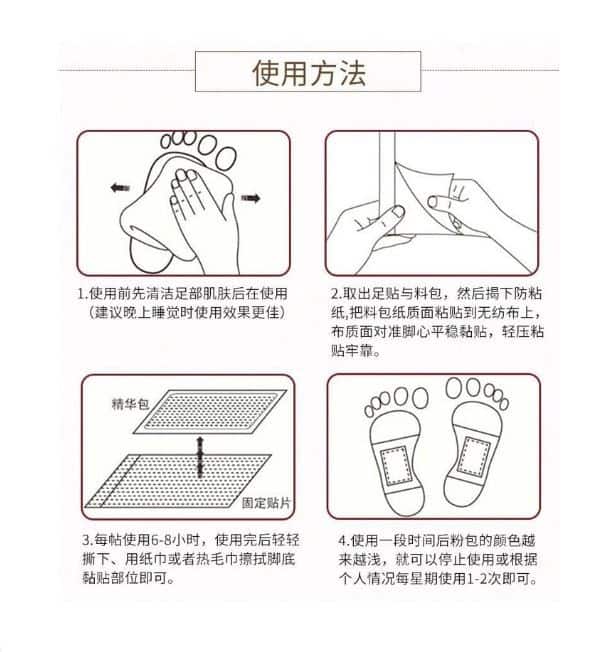 使用方法

1.使用前先清洁足部肌肤后在使用（建议晚上睡觉时使用效果更佳）

2.取出足贴与料包，然后揭下防粘纸,把料包纸质面粘贴到无纺布上，布质面对准脚心平稳黏贴，轻压粘贴牢靠。

精华包

固定贴片

3.每帖使用6-8小时，使用完后轻轻撕下、用纸巾或者热毛巾擦拭脚底黏贴部位即可。

4.使用一段时间后粉包的颜色越来越浅，就可以停止使用或根据个人情况每星期使用1-2次即可。